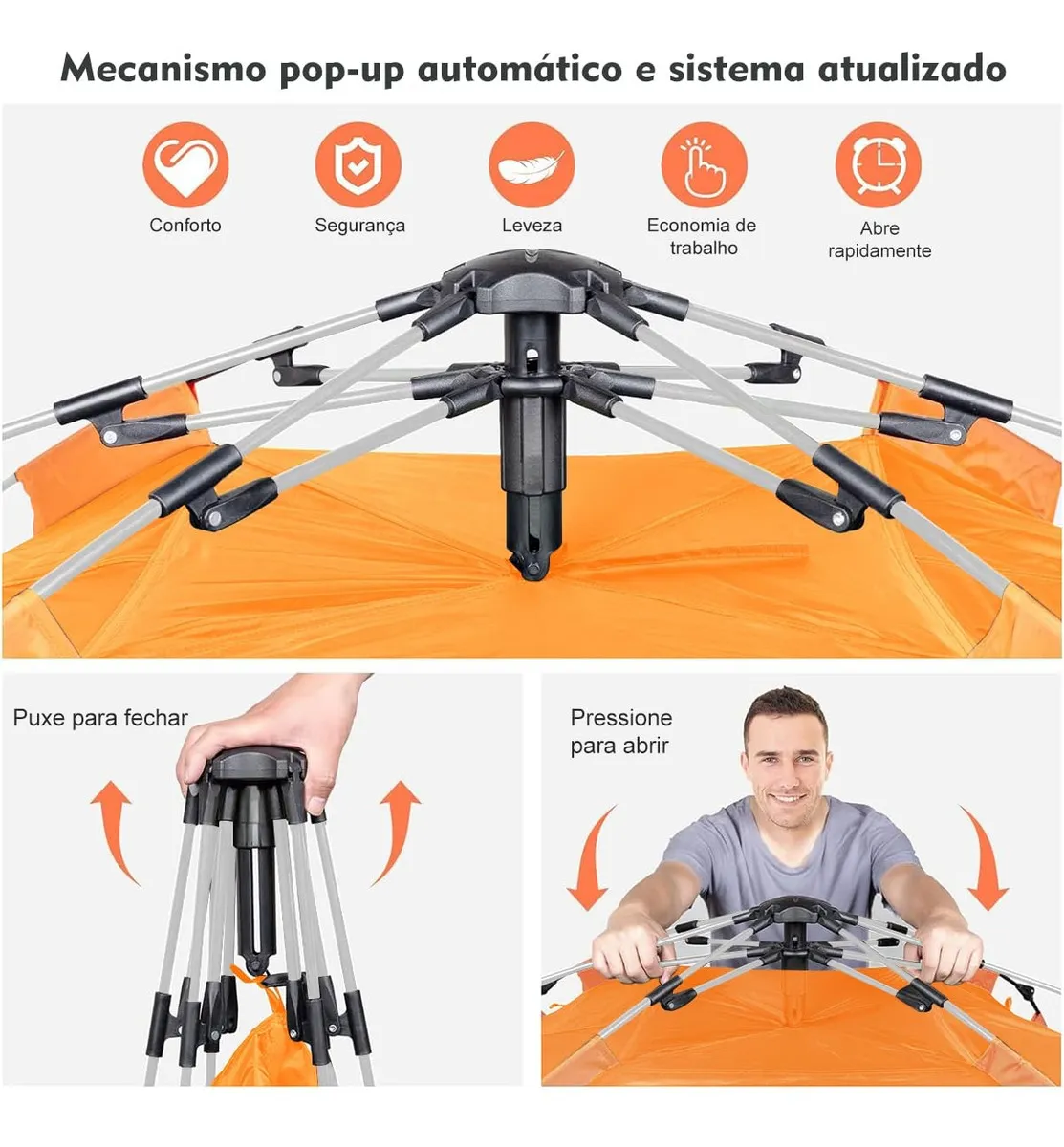 Mecanismo pop-up automático e sistema atualizado

Conforto

Segurança

Leveza

Economia de trabalho

Abre rapidamente

Puxe para fechar

Pressione para abrir